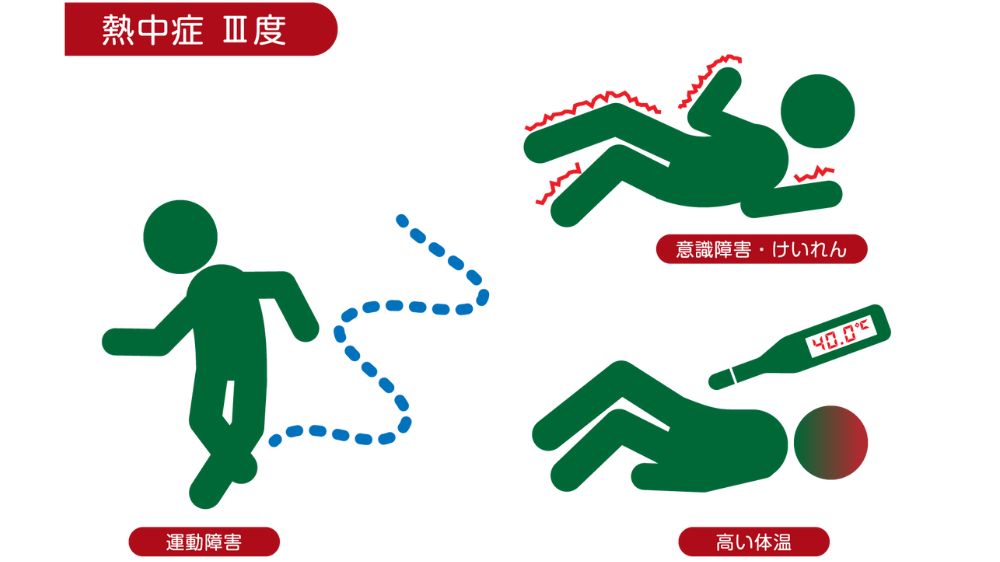 熱中症 Ⅲ度

意識障害・けいれん

40.0℃

運動障害

高い体温